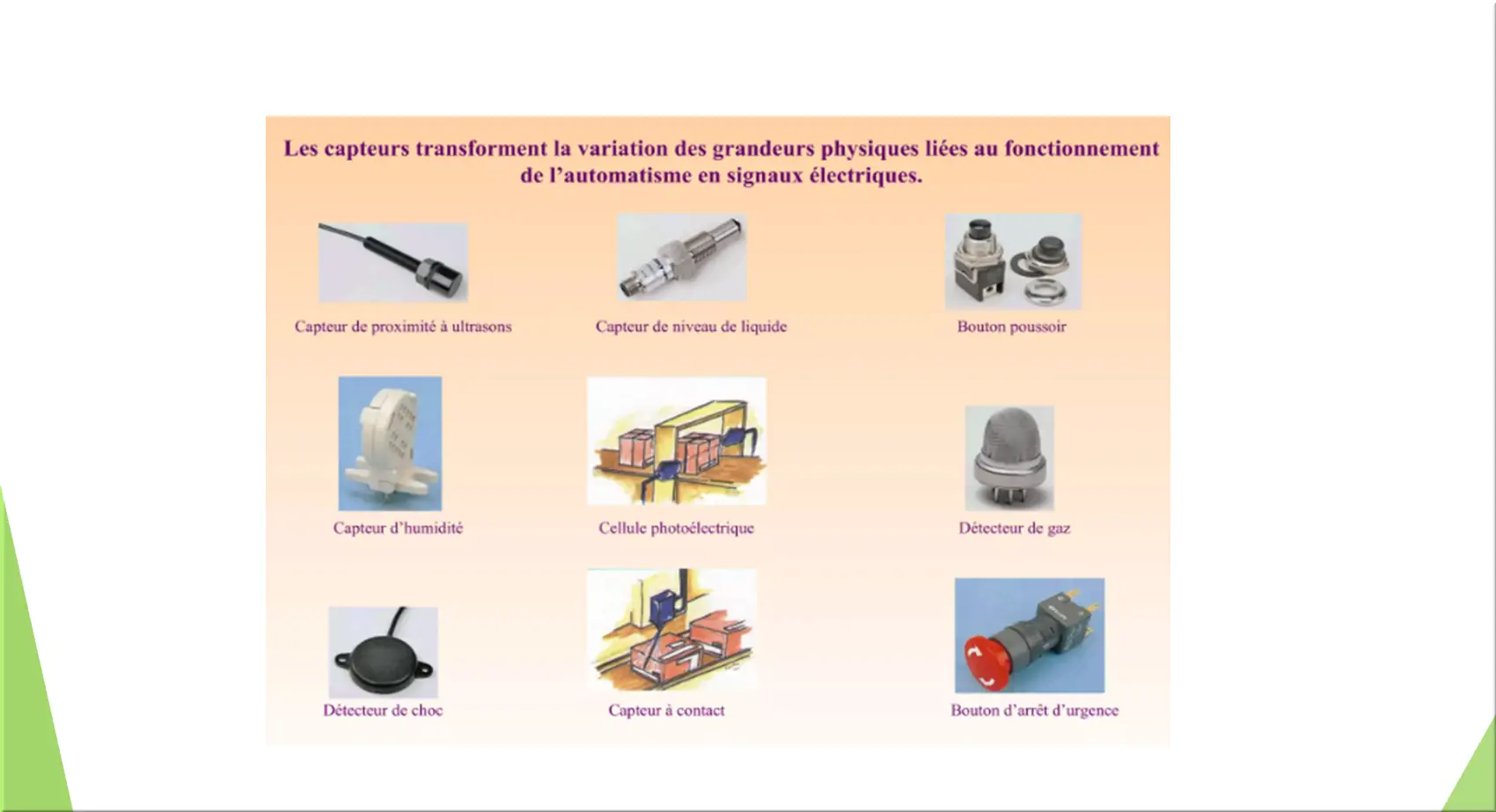 Les capteurs transforment la variation des grandeurs physiques liées au fonctionnement de l'automatisme en signaux électriques.

Capteur de proximité à ultrasons

Capteur de niveau de liquide

Bouton poussoir

Capteur d'humidité

Cellule photoélectrique

Détecteur de gaz

Détecteur de choc

Capteur à contact

Bouton d'arrêt d'urgence